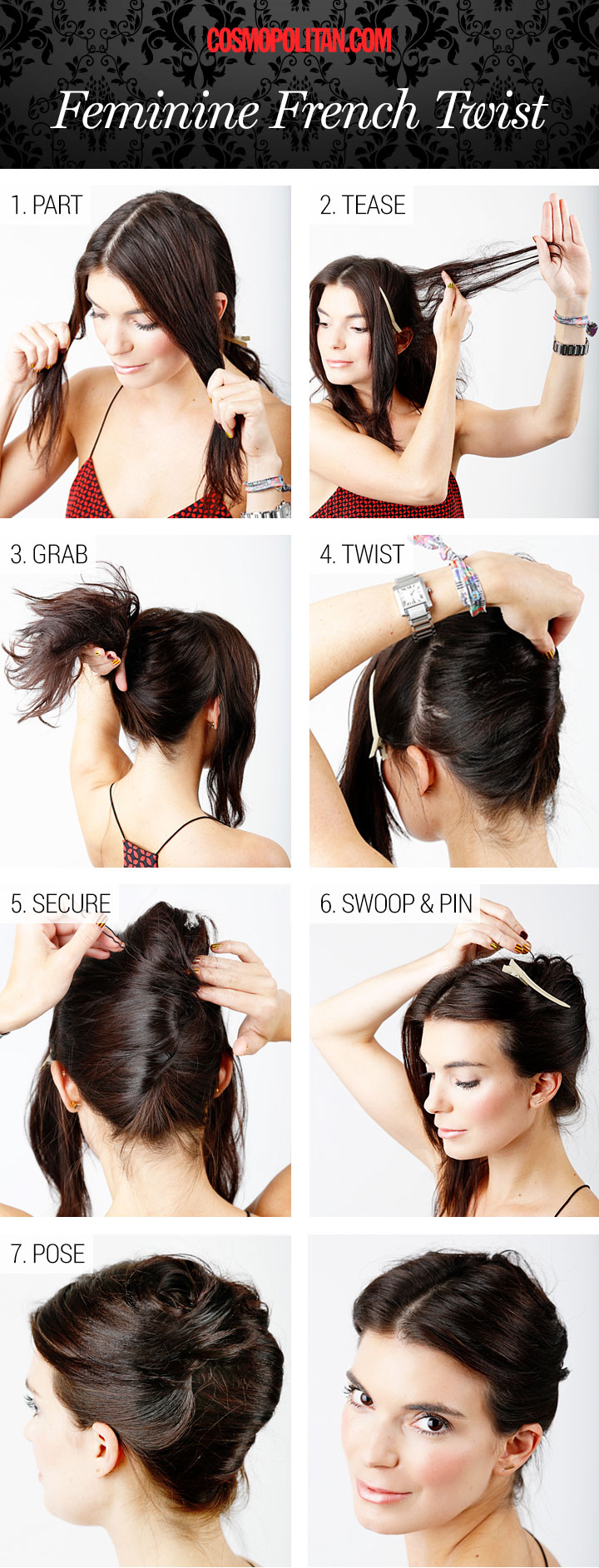 COSMOPOLITAN.COM

Feminine French Twist

1. PART

2. TEASE

3. GRAB

4. TWIST

5. SECURE

6. SWOOP & PIN

7. POSE