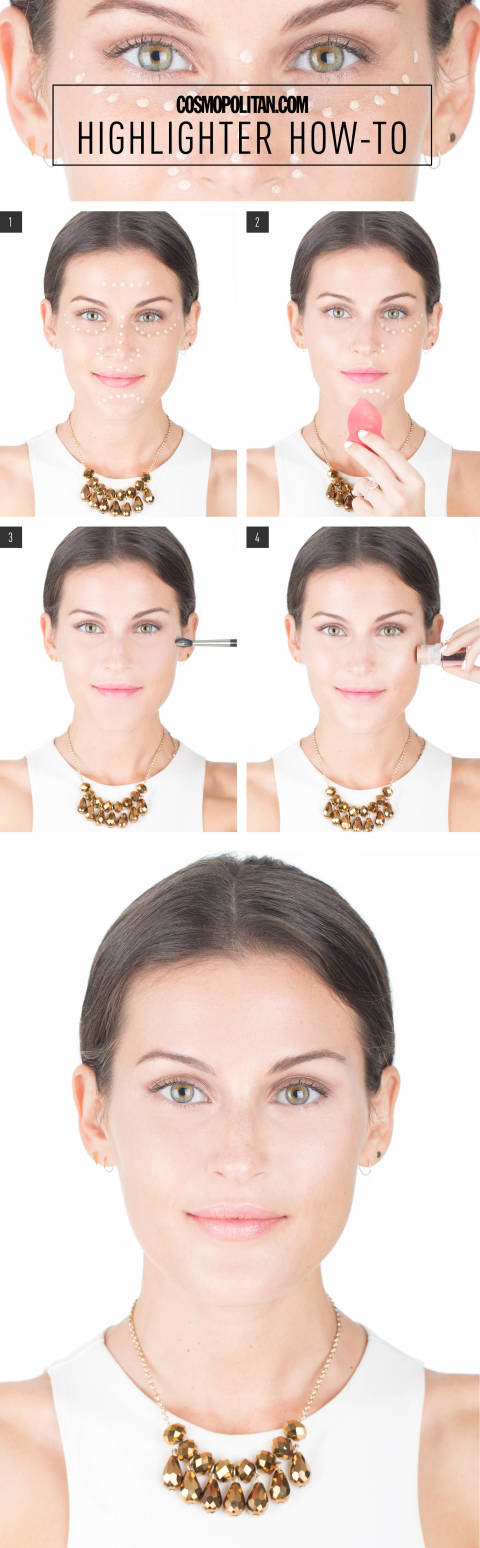 COSMOPOLITAN.COM
HIGHLIGHTER HOW-TO

1

2

3

4